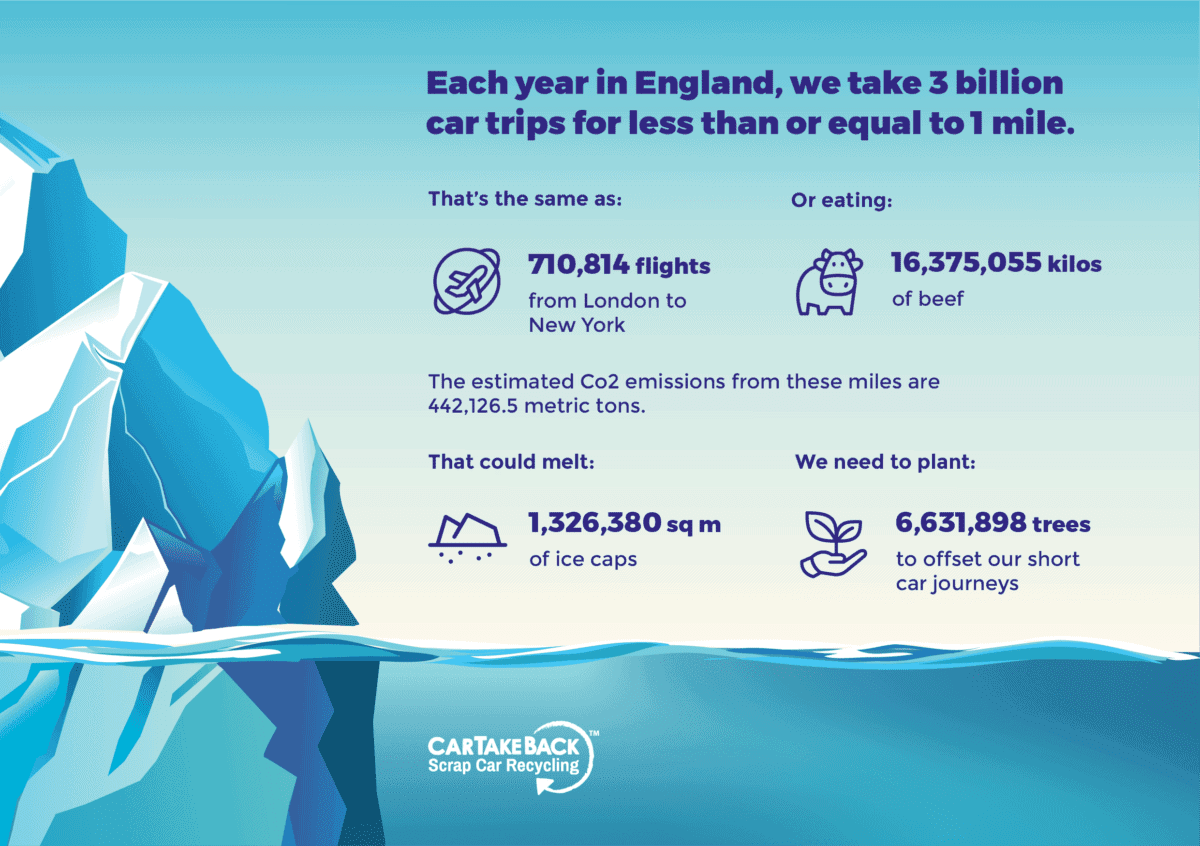 Each year in England, we take 3 billion car trips for less than or equal to 1 mile.

That's the same as:

710,814 flights from London to New York

Or eating:

16,375,055 kilos of beef

The estimated Co2 emissions from these miles are 442,126.5 metric tons.

That could melt:

1,326,380 sq m of ice caps

We need to plant:

6,631,898 trees to offset our short car journeys

CARTAKEBACK™
Scrap Car Recycling